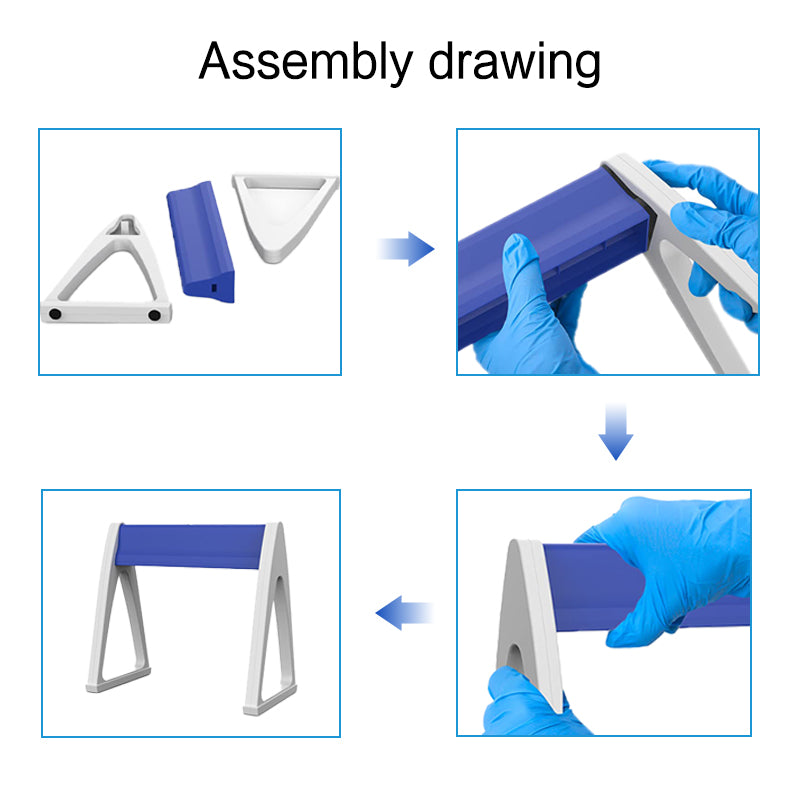 Assembly drawing